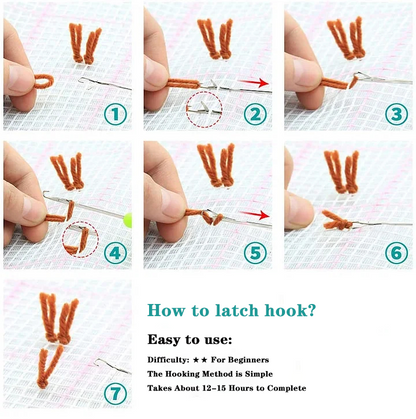 1

2

3

4

5

6

7

How to latch hook?

Easy to use:

Difficulty: ★★ For Beginners

The Hooking Method is Simple

Takes About 12-15 Hours to Complete